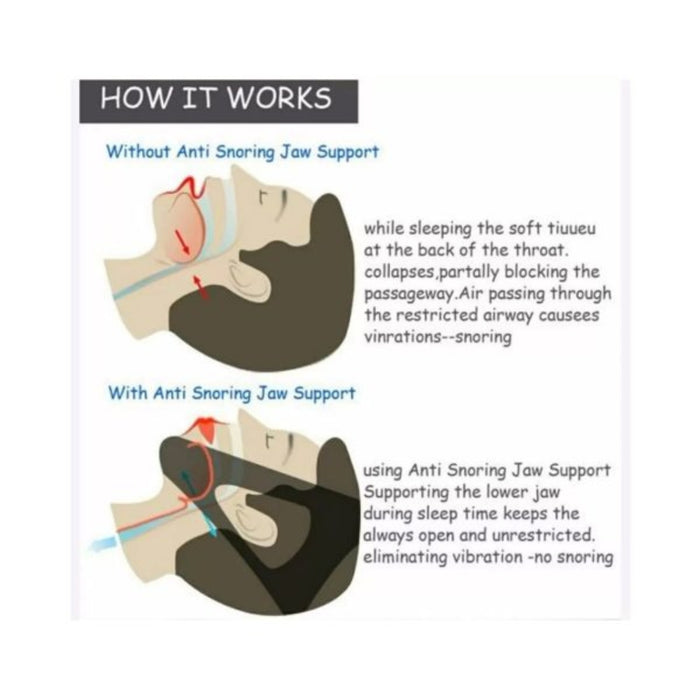 HOW IT WORKS

Without Anti Snoring Jaw Support

while sleeping the soft tiuueu at the back of the throat. collapses,partally blocking the passageway.Air passing through the restricted airway causees vinrations--snoring

With Anti Snoring Jaw Support

using Anti Snoring Jaw Support Supporting the lower jaw during sleep time keeps the always open and unrestricted. eliminating vibration -no snoring