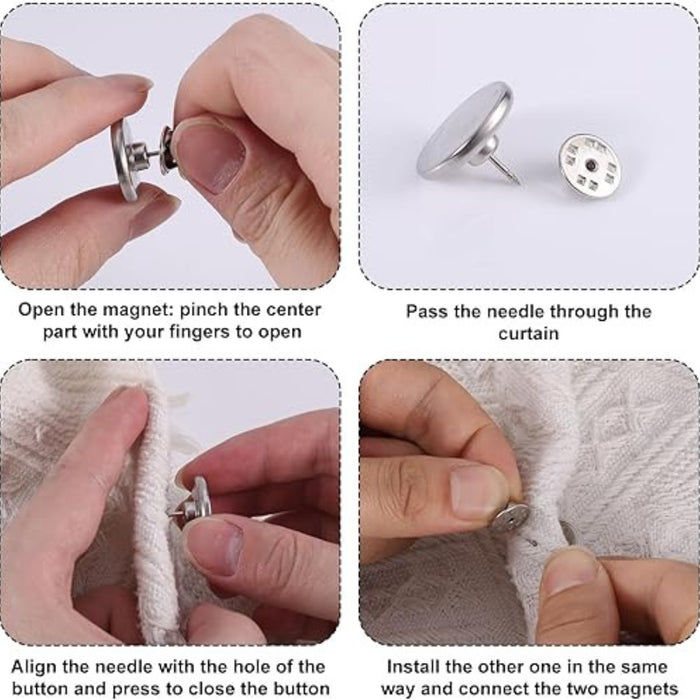 Open the magnet: pinch the center part with your fingers to open

Pass the needle through the curtain

Align the needle with the hole of the button and press to close the button

Install the other one in the same way and connect the two magnets