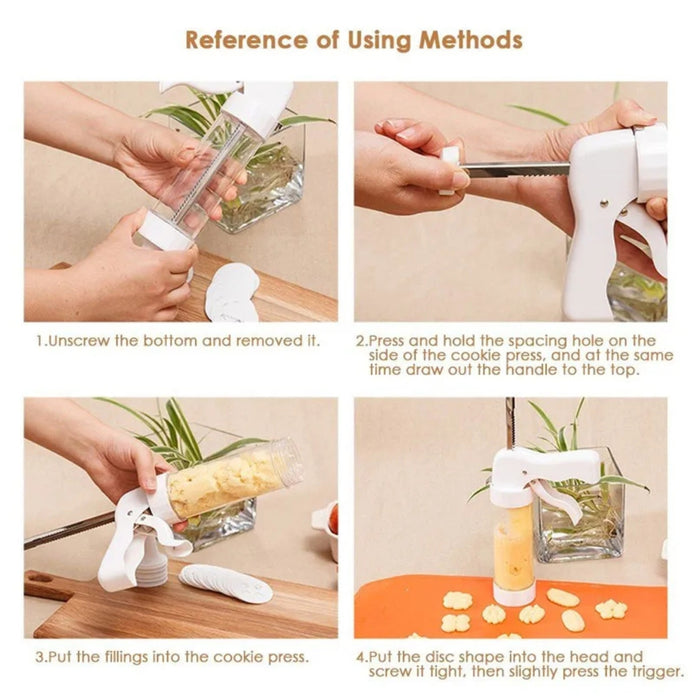 Reference of Using Methods

1.Unscrew the bottom and removed it.

2.Press and hold the spacing hole on the side of the cookie press, and at the same time draw out the handle to the top.

3.Put the fillings into the cookie press.

4.Put the disc shape into the head and screw it tight, then slightly press the trigger.