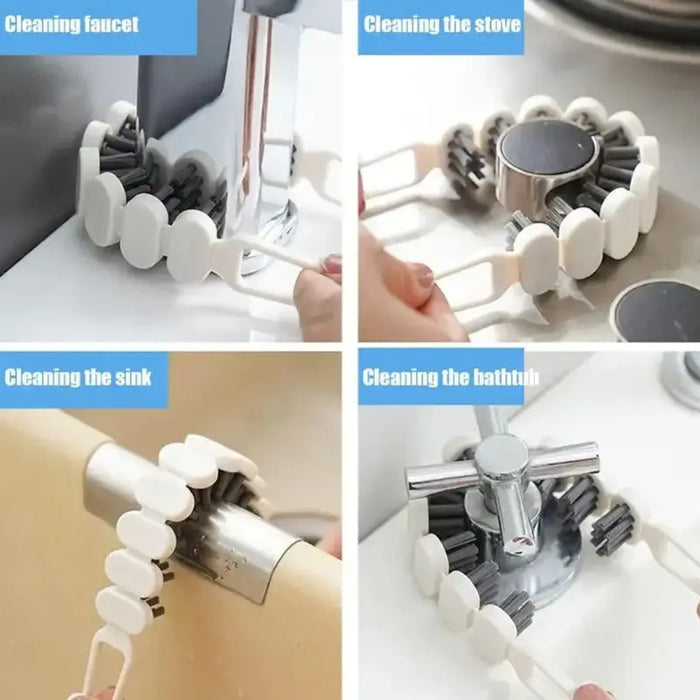 Cleaning faucet

Cleaning the stove

Cleaning the sink

Cleaning the bathtub