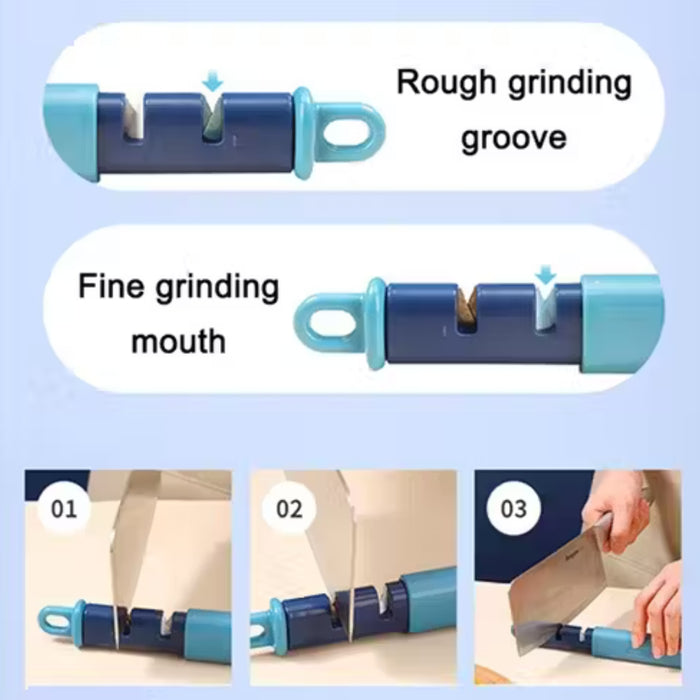 Rough grinding groove

Fine grinding mouth

01

02

03