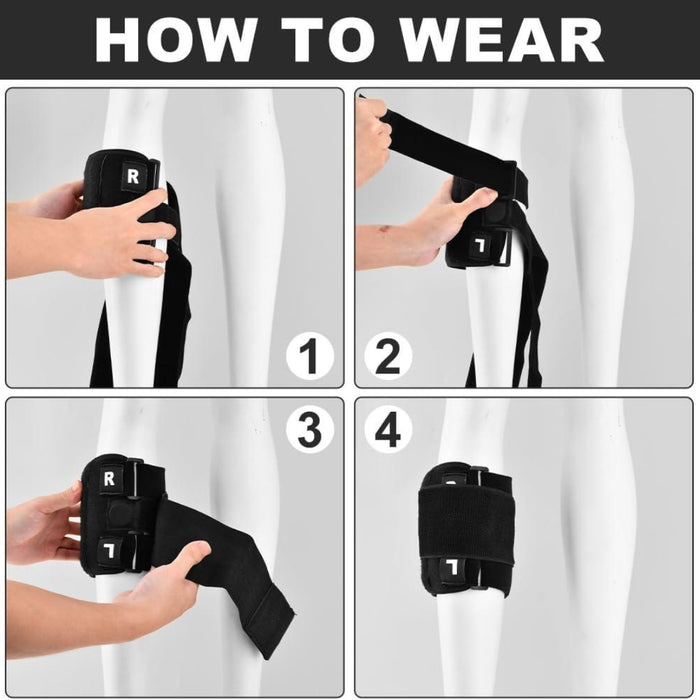 HOW TO WEAR

R

1

L

2

3

R

L

4

L