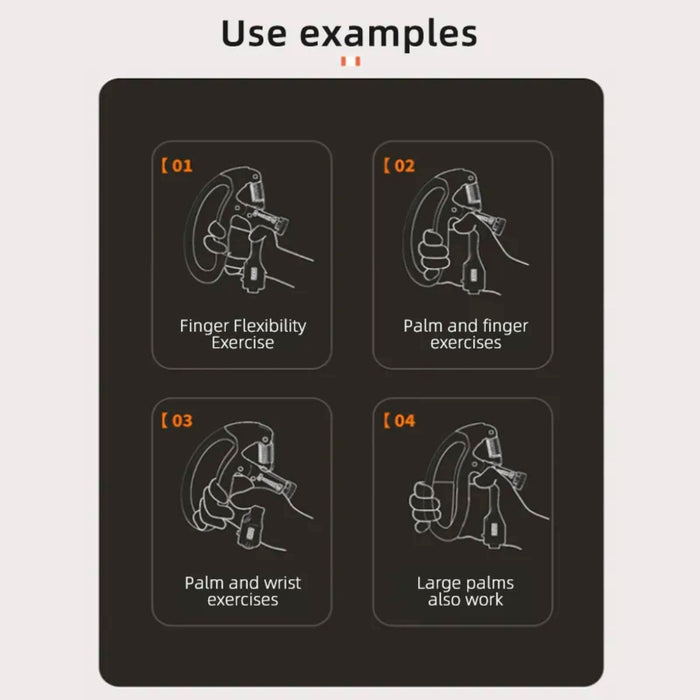 Use examples

【01

Finger Flexibility Exercise

【02

Palm and finger exercises

【03

Palm and wrist exercises

【04

Large palms also work