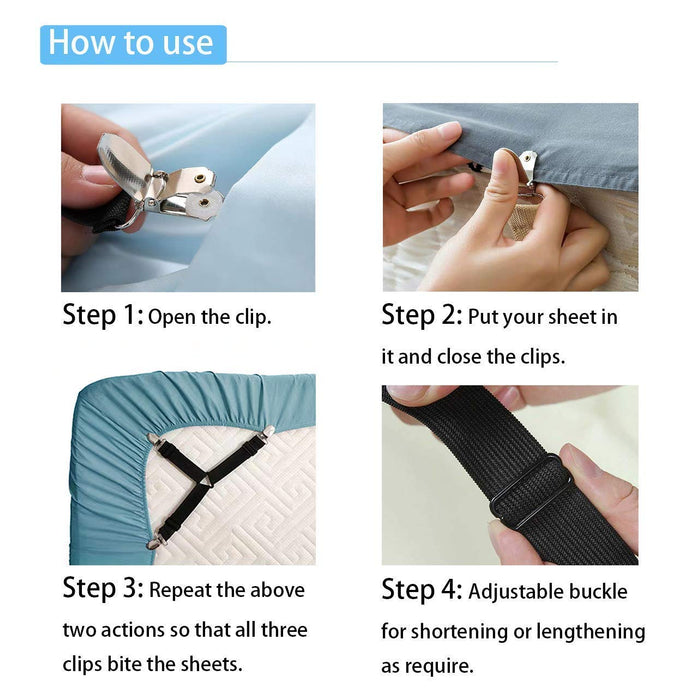 How to use

Step 1: Open the clip.

Step 2: Put your sheet in it and close the clips.

Step 3: Repeat the above two actions so that all three clips bite the sheets.

Step 4: Adjustable buckle for shortening or lengthening as require.