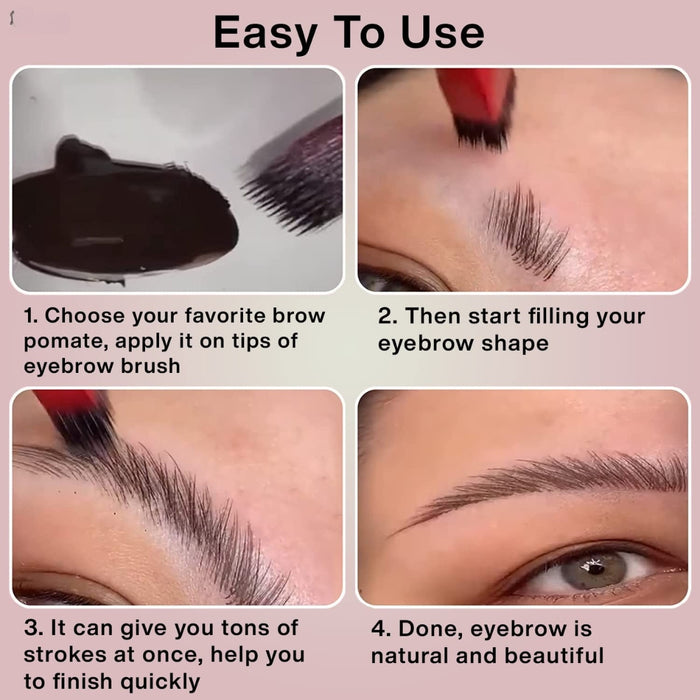 Easy To Use

1. Choose your favorite brow pomate, apply it on tips of eyebrow brush

2. Then start filling your eyebrow shape

3. It can give you tons of strokes at once, help you to finish quickly

4. Done, eyebrow is natural and beautiful