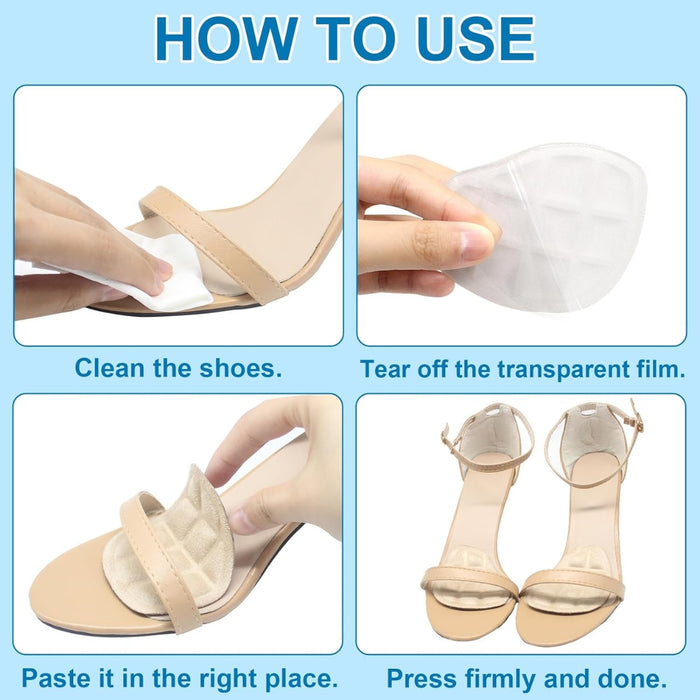 HOW TO USE

Clean the shoes.

Tear off the transparent film.

Paste it in the right place.

Press firmly and done.