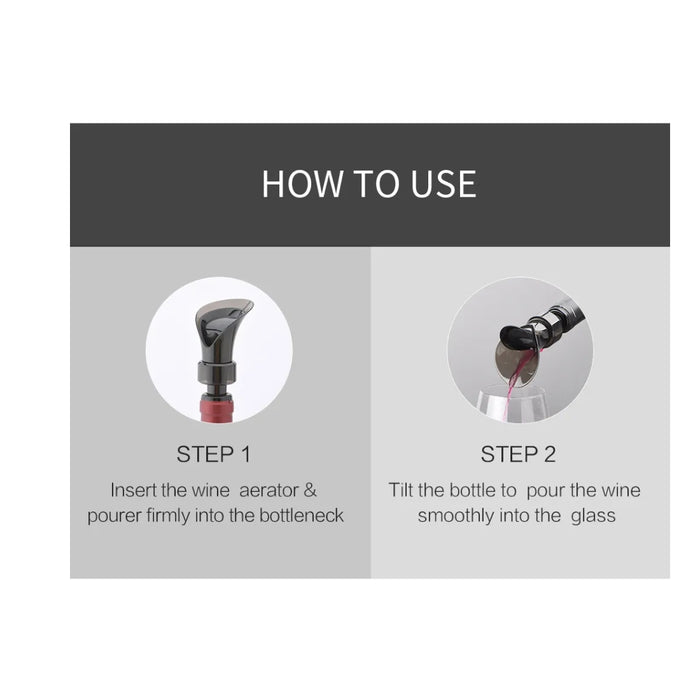 HOW TO USE

STEP 1

Insert the wine aerator & pourer firmly into the bottleneck

STEP 2

Tilt the bottle to pour the wine smoothly into the glass