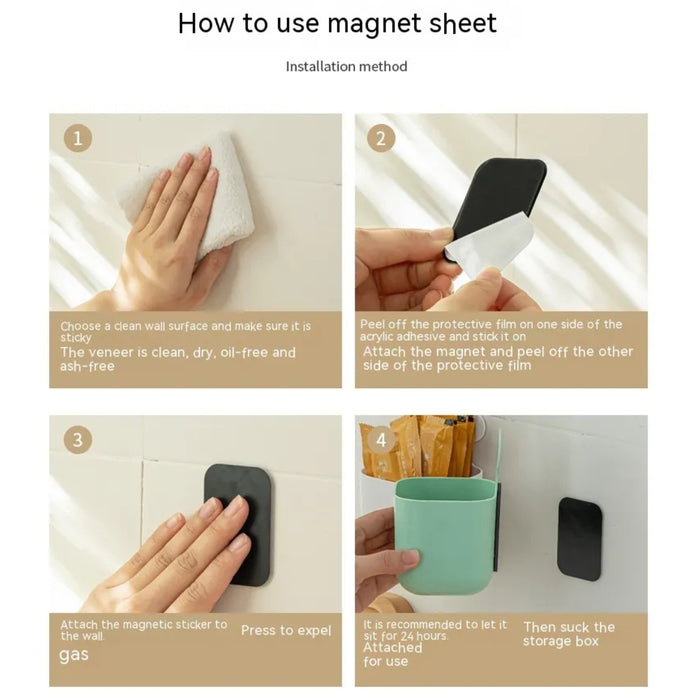 How to use magnet sheet

Installation method

1

Choose a clean wall surface and make sure it is sticky
The veneer is clean, dry, oil-free and ash-free

2

Peel off the protective film on one side of the acrylic adhesive and stick it on
Attach the magnet and peel off the other side of the protective film

3

Attach the magnetic sticker to the wall.
Press to expel
gas

4

It is recommended to let it sit for 24 hours.
Attached for use
Then suck the storage box