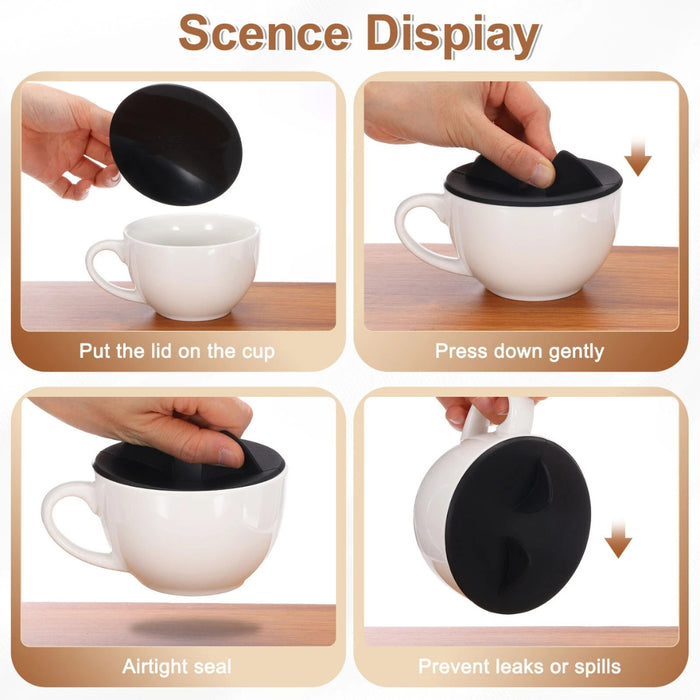 Scence Dispiay

Put the lid on the cup

Press down gently

Airtight seal

Prevent leaks or spills