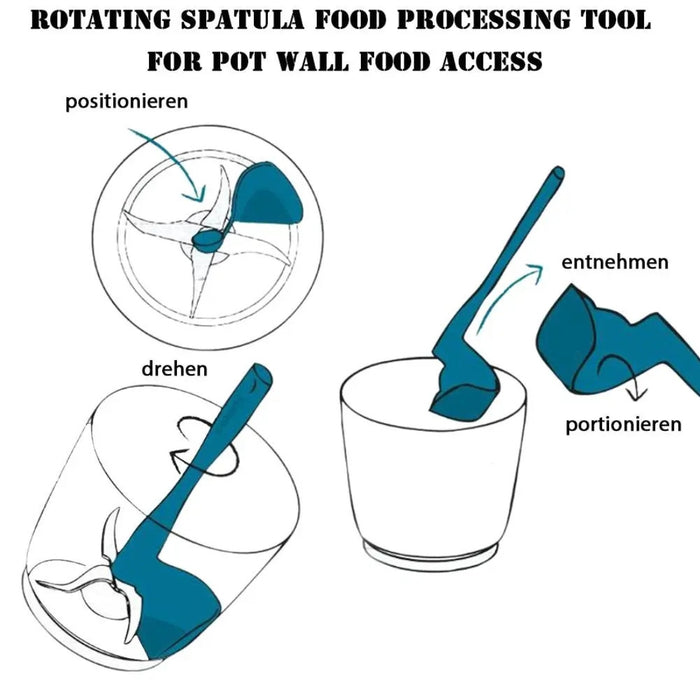 ROTATING SPATULA FOOD PROCESSING TOOL FOR POT WALL FOOD ACCESS

positionieren

drehen

entnehmen

portionieren