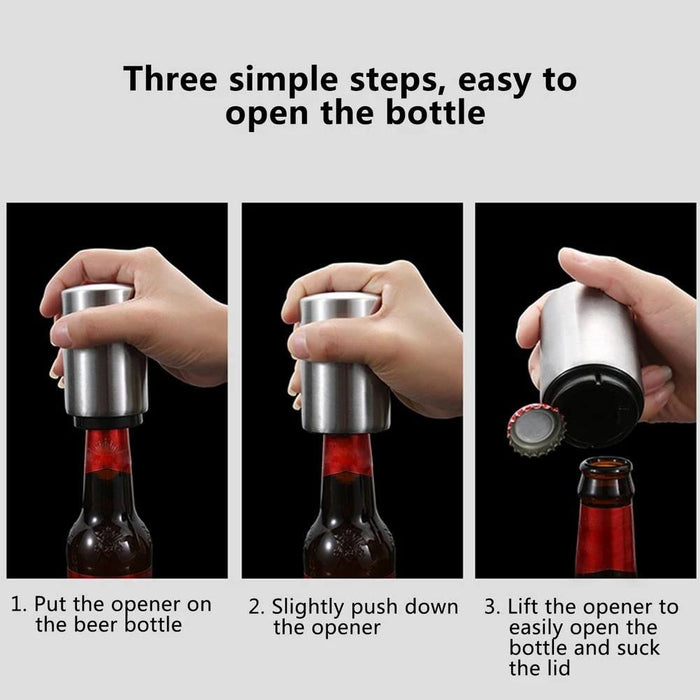 Three simple steps, easy to open the bottle

1. Put the opener on the beer bottle

2. Slightly push down the opener

3. Lift the opener to easily open the bottle and suck the lid