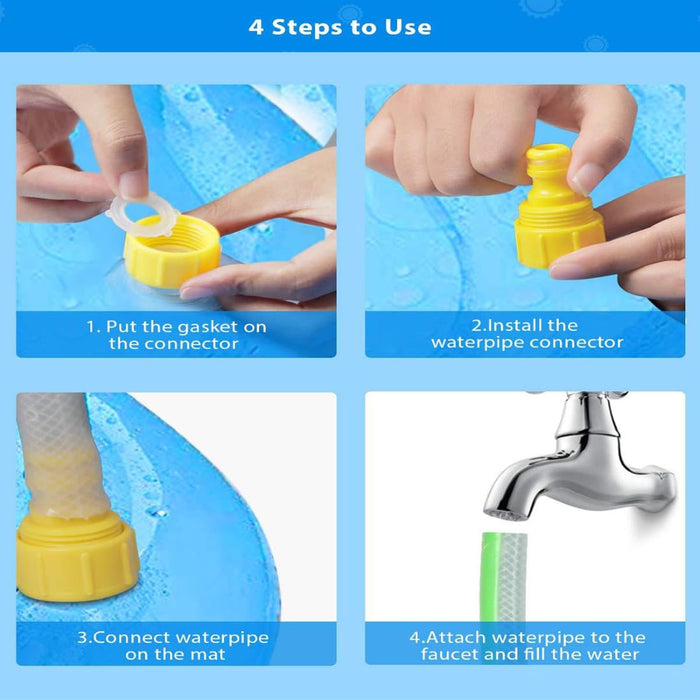 4 Steps to Use

1. Put the gasket on the connector

2.Install the waterpipe connector

3.Connect waterpipe on the mat

4.Attach waterpipe to the faucet and fill the water