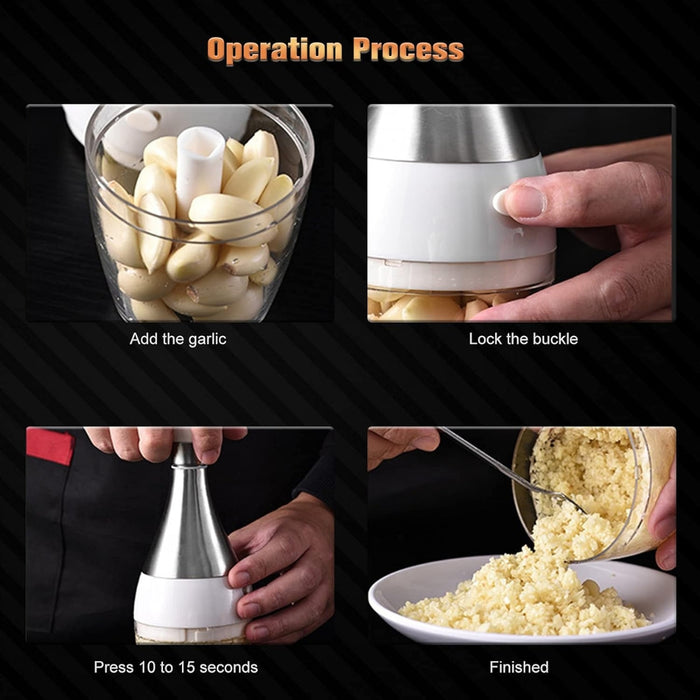 Operation Process

Add the garlic

Lock the buckle

Press 10 to 15 seconds

Finished