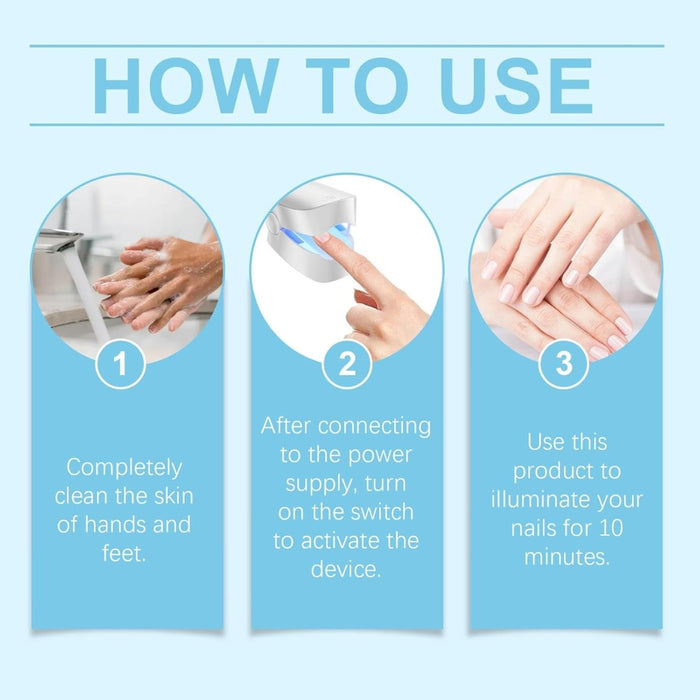 HOW TO USE

1

Completely clean the skin of hands and feet.

2

After connecting to the power supply, turn on the switch to activate the device.

3

Use this product to illuminate your nails for 10 minutes.