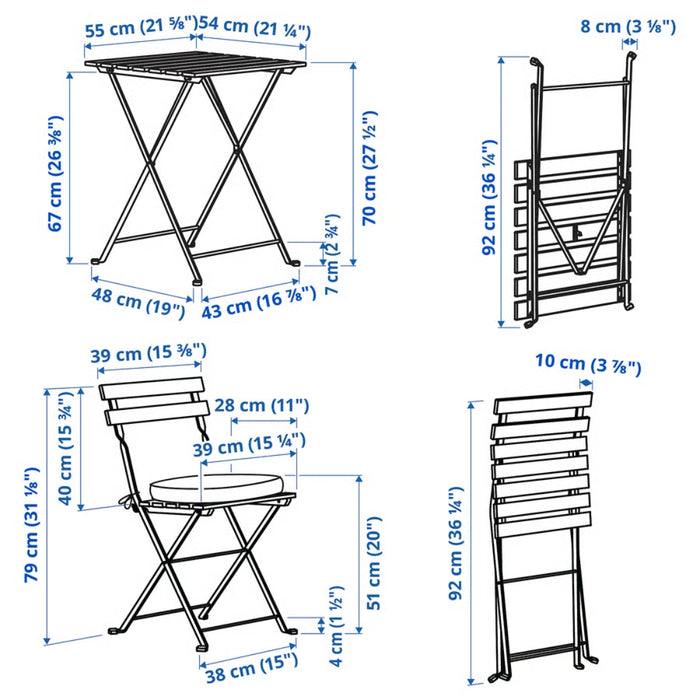 55 cm (21 ⅝")
54 cm (21 ¼")
67 cm (26 ⅜")
70 cm (27 ½")
7 cm (2 ¾")
48 cm (19")
43 cm (16 ⅞")

8 cm (3 ⅛")
92 cm (36 ¼")

39 cm (15 ⅜")
28 cm (11")
39 cm (15 ¼")
40 cm (15 ¾")
79 cm (31 ⅛")
51 cm (20")
4 cm (1 ½")
38 cm (15")

10 cm (3 ⅞")
92 cm (36 ¼")