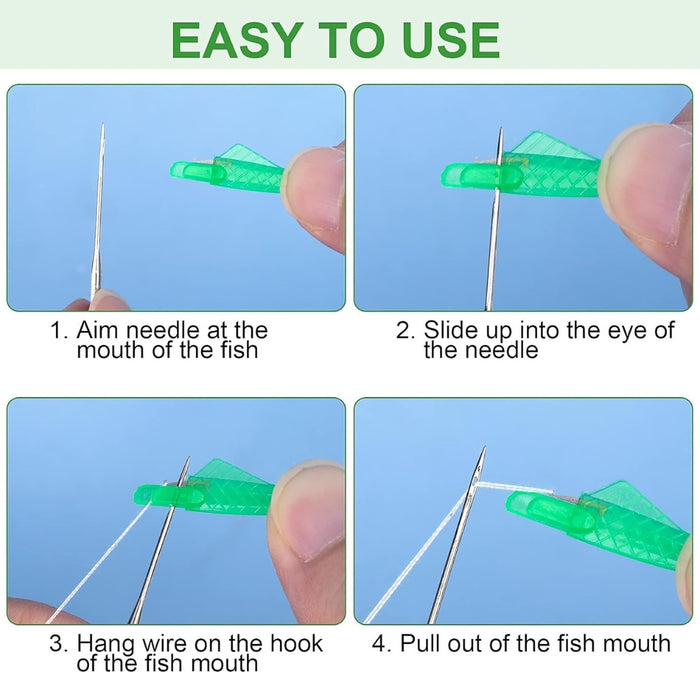 EASY TO USE

1. Aim needle at the mouth of the fish

2. Slide up into the eye of the needle

3. Hang wire on the hook of the fish mouth

4. Pull out of the fish mouth