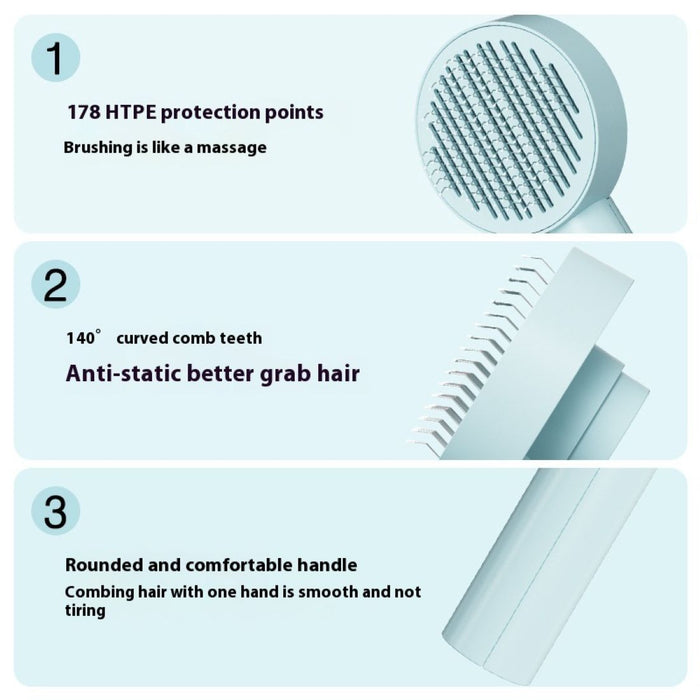 1

178 HTPE protection points

Brushing is like a massage

2

140° curved comb teeth

Anti-static better grab hair

3

Rounded and comfortable handle

Combing hair with one hand is smooth and not tiring